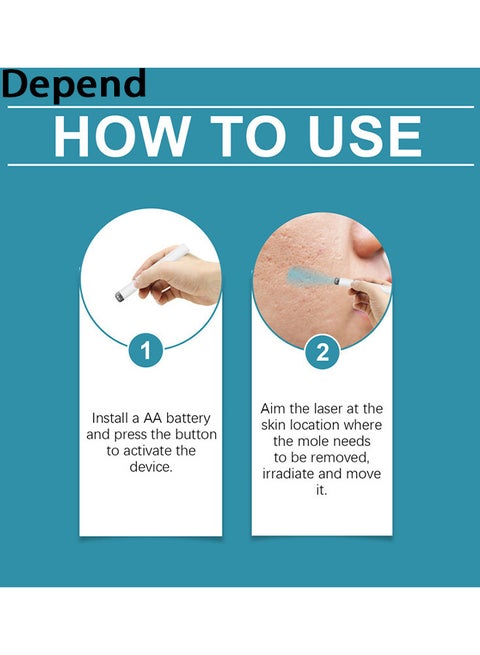 Depend

HOW TO USE

1

Install a AA battery and press the button to activate the device.

2

Aim the laser at the skin location where the mole needs to be removed, irradiate and move it.